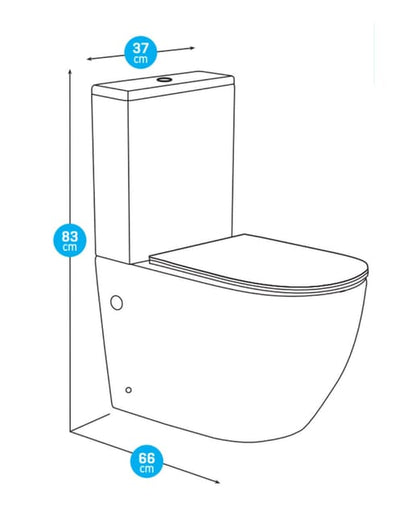 37
cm

83
cm

66
cm