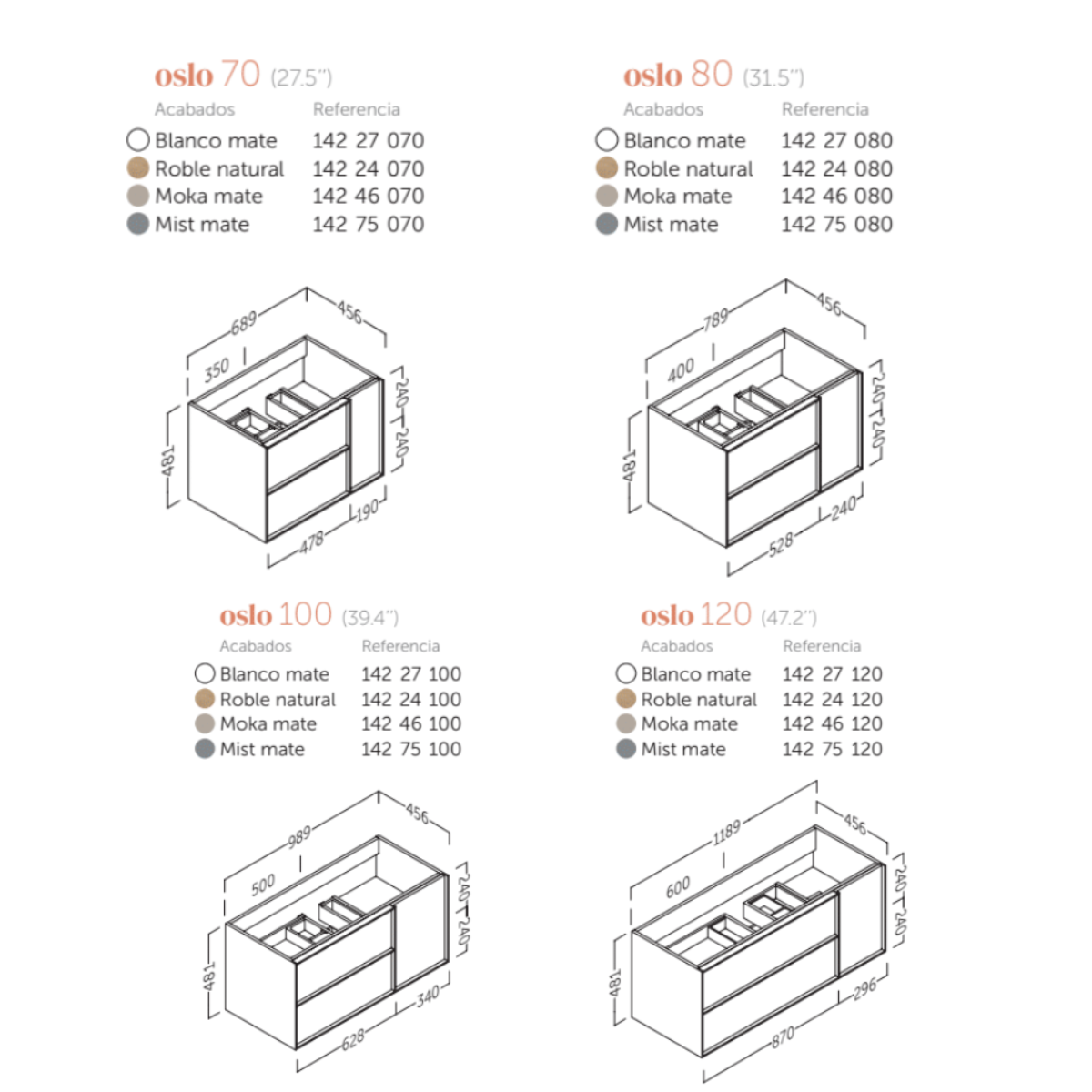 oslo 70 (27.5")

| Acabados | Referencia |
|---|---|
| Blanco mate | 142 27 070 |
| Roble natural | 142 24 070 |
| Moka mate | 142 46 070 |
| Mist mate | 142 75 070 |

689
456
350
240
240
481
190
478

oslo 80 (31.5")

| Acabados | Referencia |
|---|---|
| Blanco mate | 142 27 080 |
| Roble natural | 142 24 080 |
| Moka mate | 142 46 080 |
| Mist mate | 142 75 080 |

789
456
400
240
240
481
240
528

oslo 100 (39.4")

| Acabados | Referencia |
|---|---|
| Blanco mate | 142 27 100 |
| Roble natural | 142 24 100 |
| Moka mate | 142 46 100 |
| Mist mate | 142 75 100 |

989
456
500
240
240
481
340
628

oslo 120 (47.2")

| Acabados | Referencia |
|---|---|
| Blanco mate | 142 27 120 |
| Roble natural | 142 24 120 |
| Moka mate | 142 46 120 |
| Mist mate | 142 75 120 |

1189
456
600
240
240
481
296
870