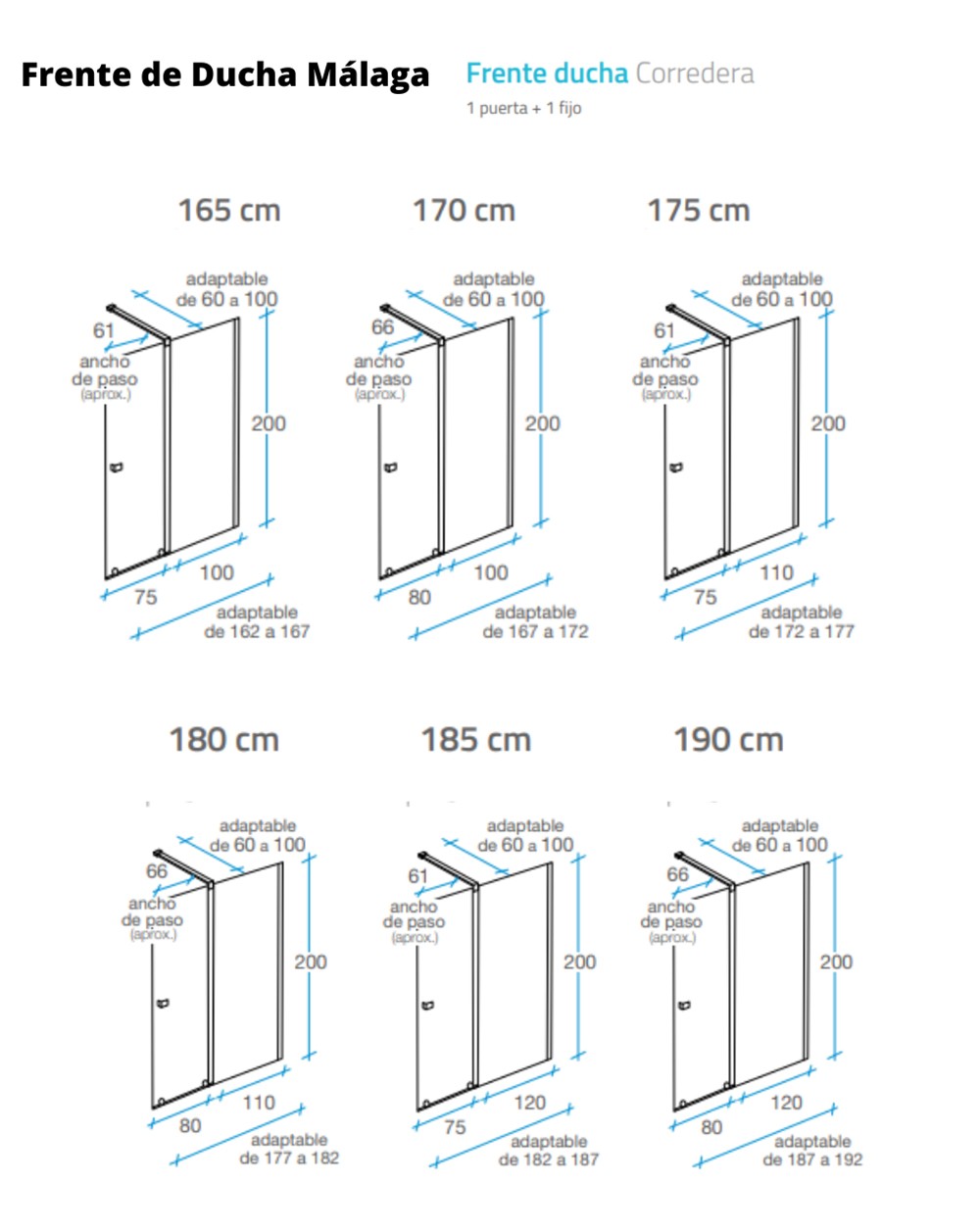 Frente de Ducha Málaga

Frente ducha Corredera
1 puerta + 1 fijo

165 cm
adaptable de 60 a 100
61
ancho de paso (aprox.)
200
100
75
adaptable de 162 a 167

170 cm
adaptable de 60 a 100
66
ancho de paso (aprox.)
200
100
80
adaptable de 167 a 172

175 cm
adaptable de 60 a 100
61
ancho de paso (aprox.)
200
110
75
adaptable de 172 a 177

180 cm
adaptable de 60 a 100
66
ancho de paso (aprox.)
200
110
80
adaptable de 177 a 182

185 cm
adaptable de 60 a 100
61
ancho de paso (aprox.)
200
120
75
adaptable de 182 a 187

190 cm
adaptable de 60 a 100
66
ancho de paso (aprox.)
200
120
80
adaptable de 187 a 192