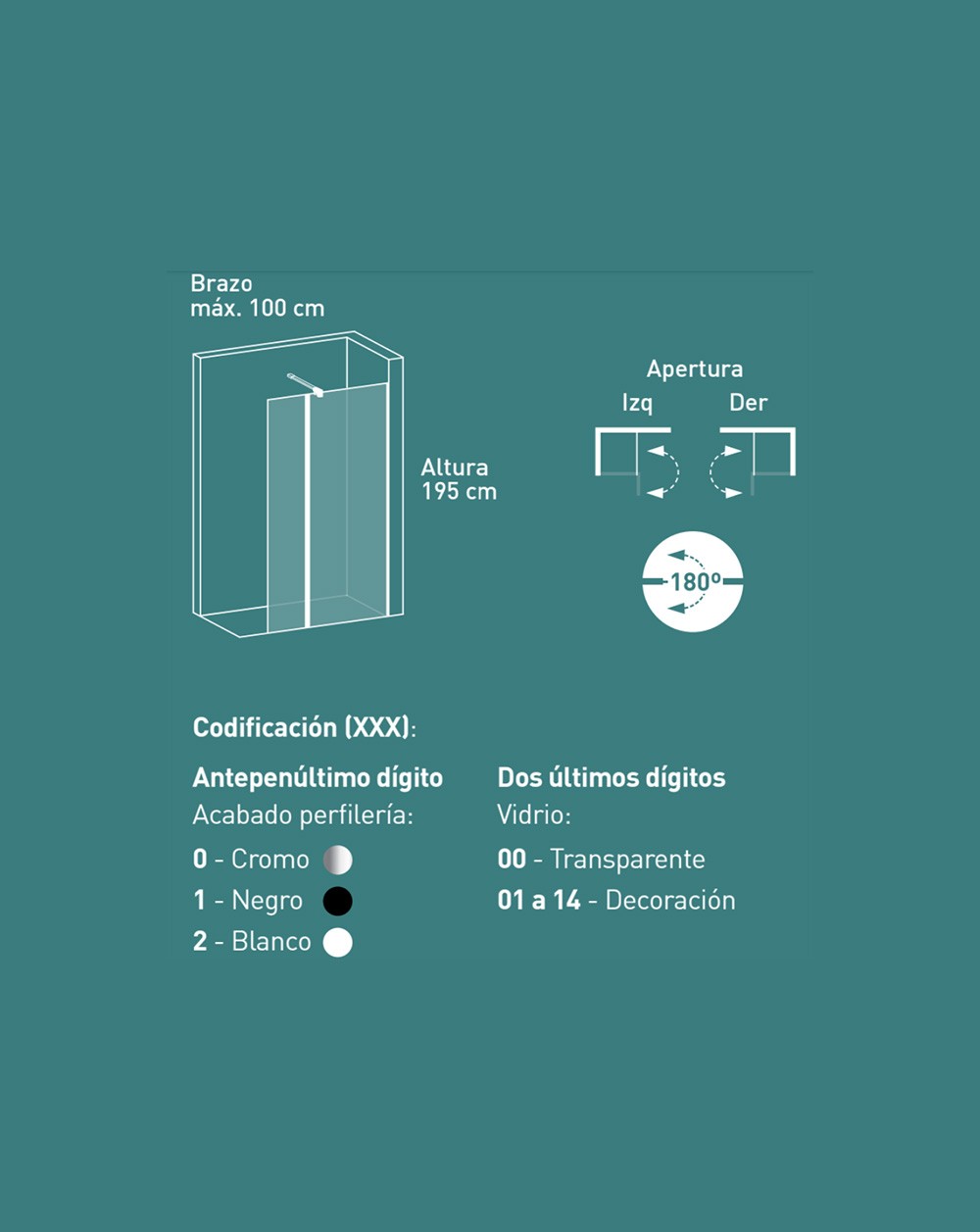 Brazo
máx. 100 cm

Altura
195 cm

Apertura
Izq Der

180º

Codificación (XXX):

Antepenúltimo dígito
Acabado perfilería:
0 - Cromo
1 - Negro
2 - Blanco

Dos últimos dígitos
Vidrio:
00 - Transparente
01 a 14 - Decoración