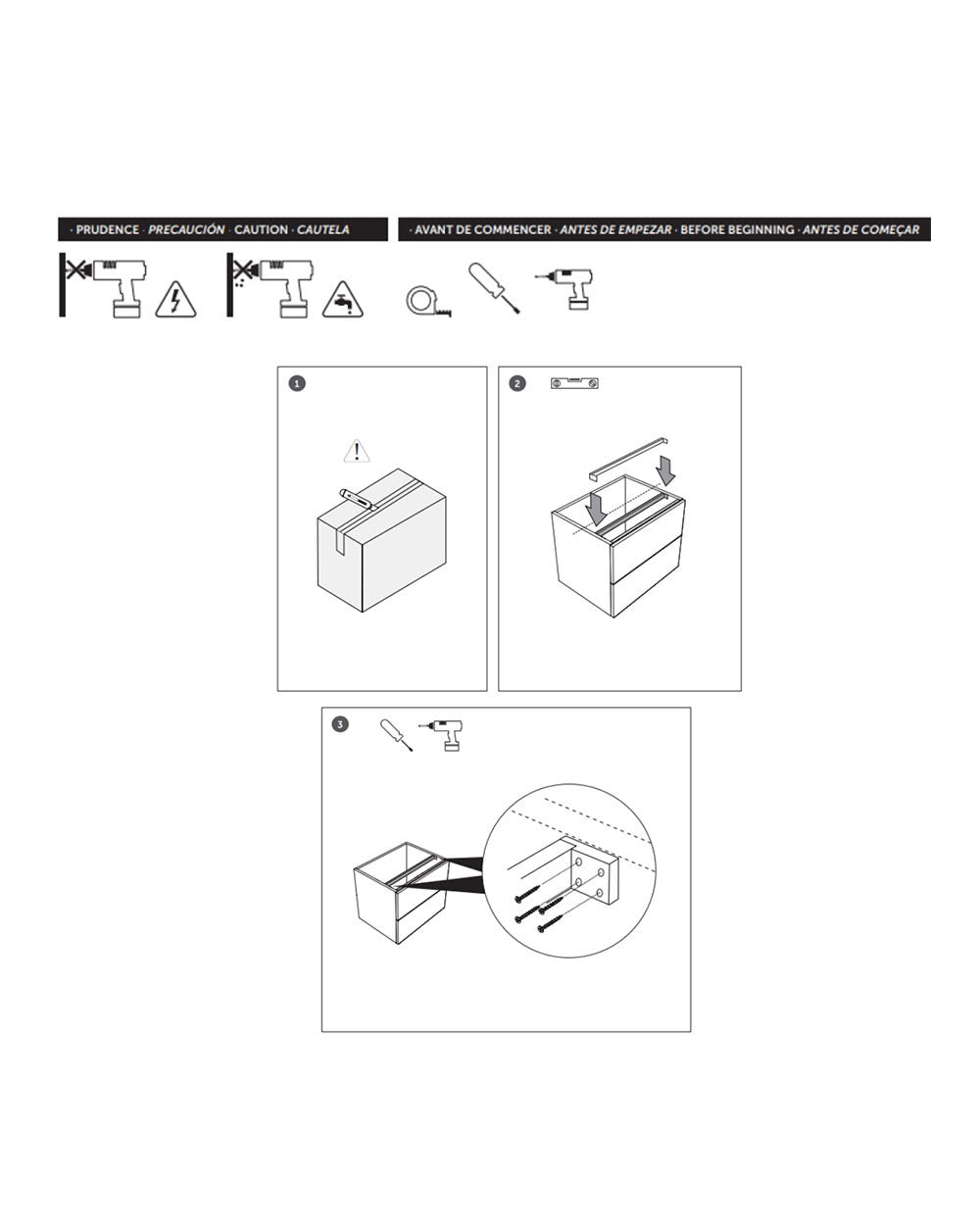 · PRUDENCE · PRECAUCIÓN · CAUTION · CAUTELA

· AVANT DE COMMENCER · ANTES DE EMPEZAR · BEFORE BEGINNING · ANTES DE COMEÇAR

1

2

3